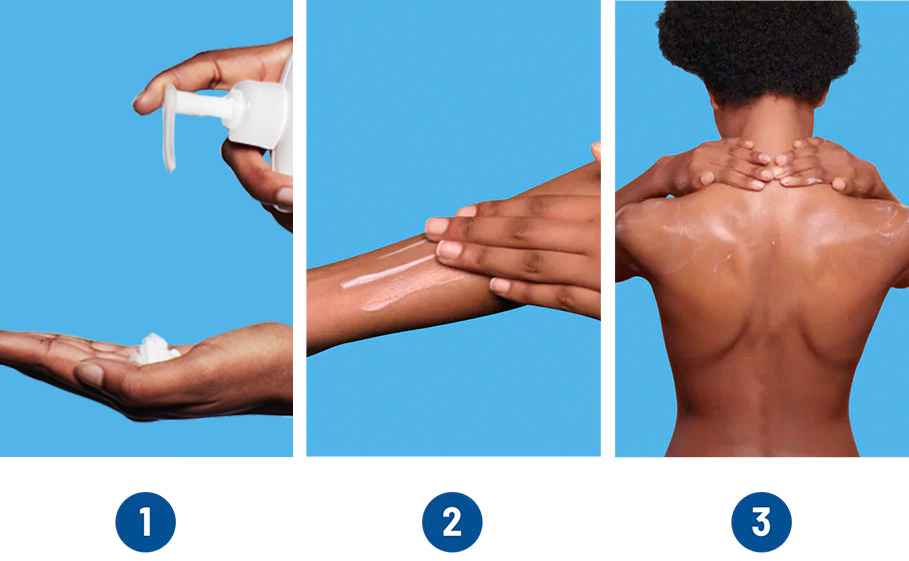 1

2

3