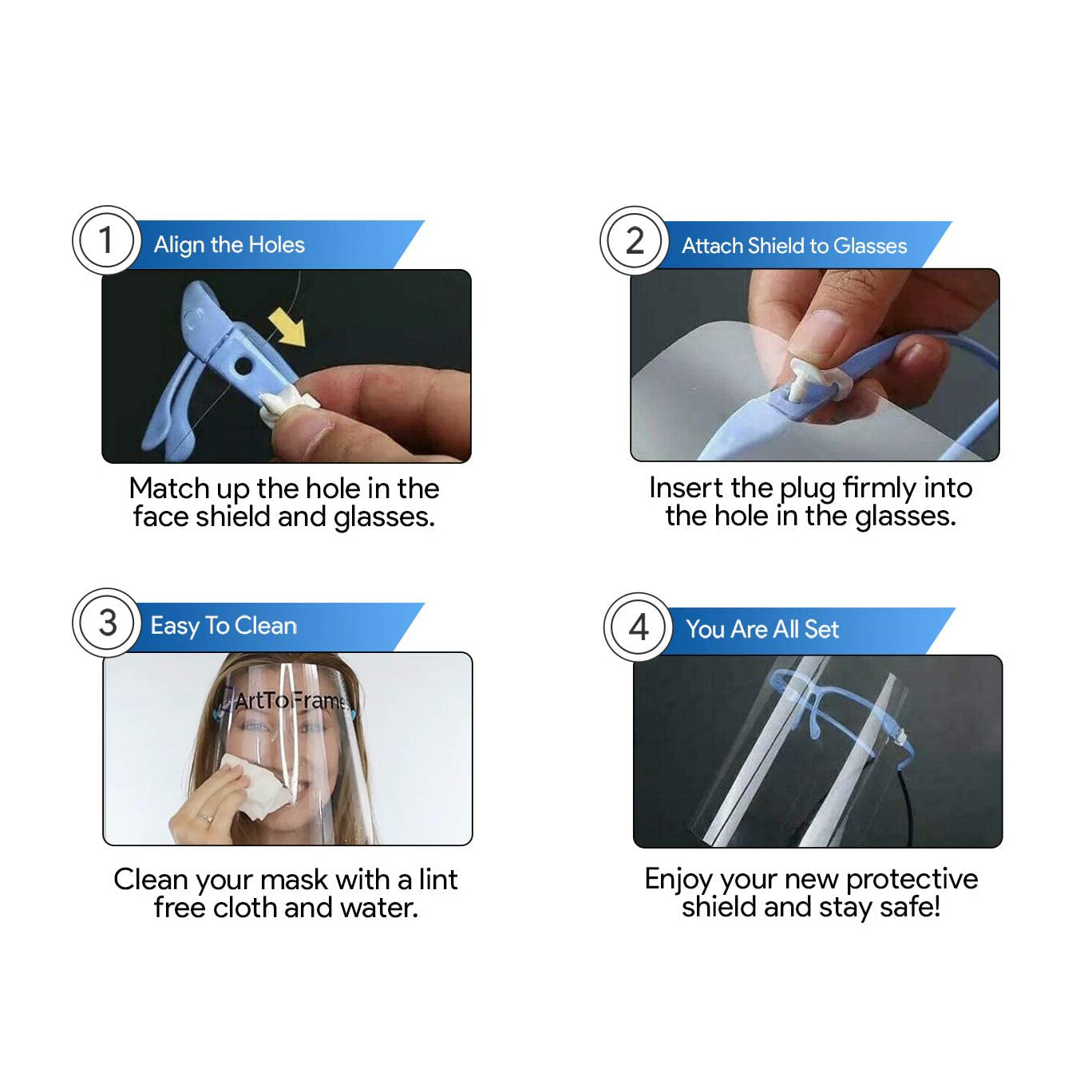 1 Align the Holes

Match up the hole in the face shield and glasses.

2 Attach Shield to Glasses

Insert the plug firmly into the hole in the glasses.

3 Easy To Clean

ArtToFrames

Clean your mask with a lint free cloth and water.

4 You Are All Set

Enjoy your new protective shield and stay safe!